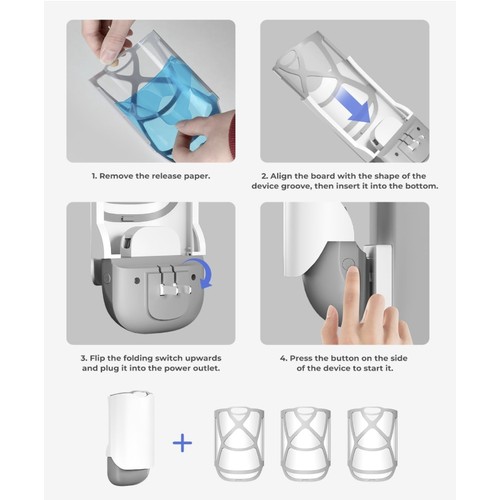 1. Remove the release paper.

2. Align the board with the shape of the device groove, then insert it into the bottom.

3. Flip the folding switch upwards and plug it into the power outlet.

4. Press the button on the side of the device to start it.

+